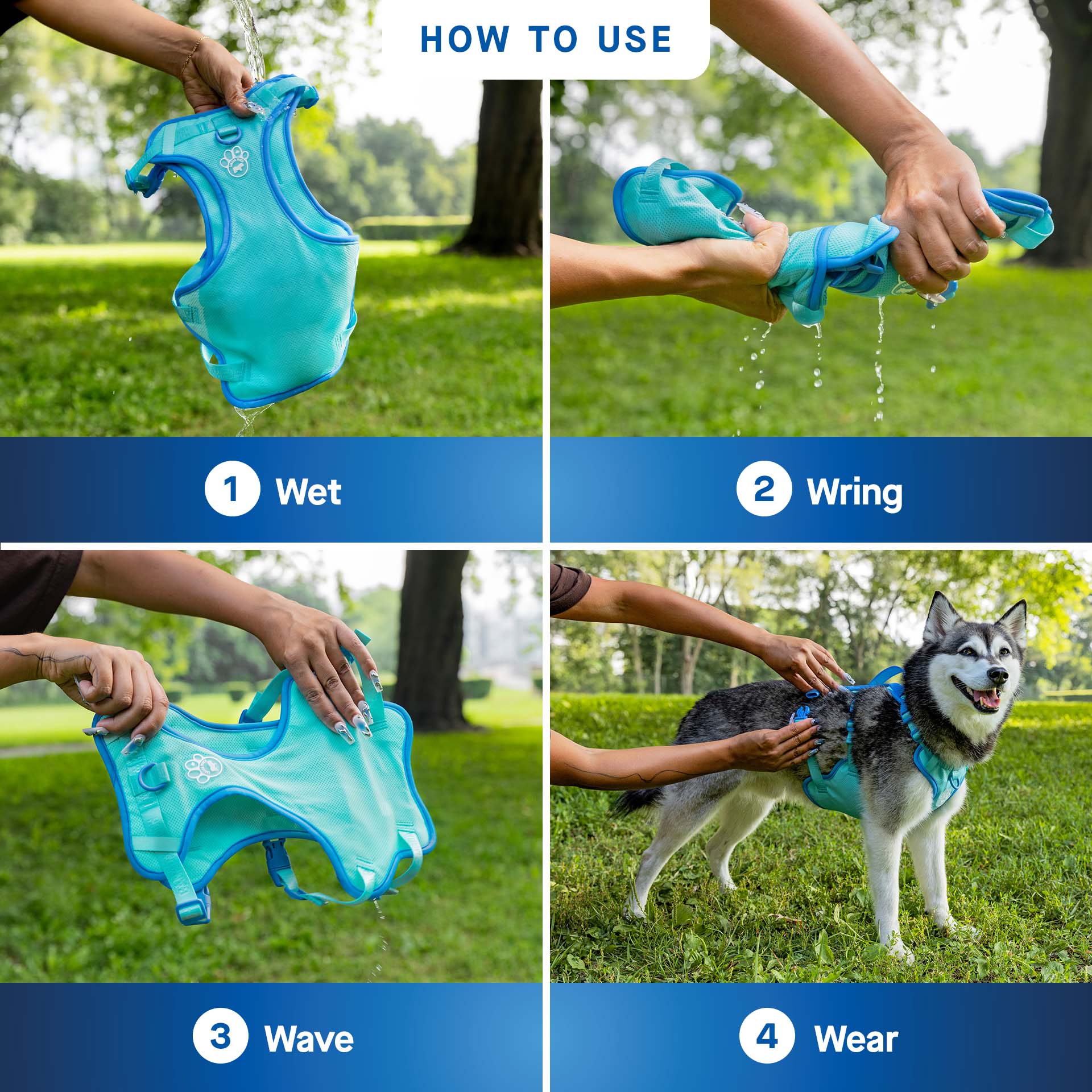 HOW TO USE

1 Wet

2 Wring

3 Wave

4 Wear